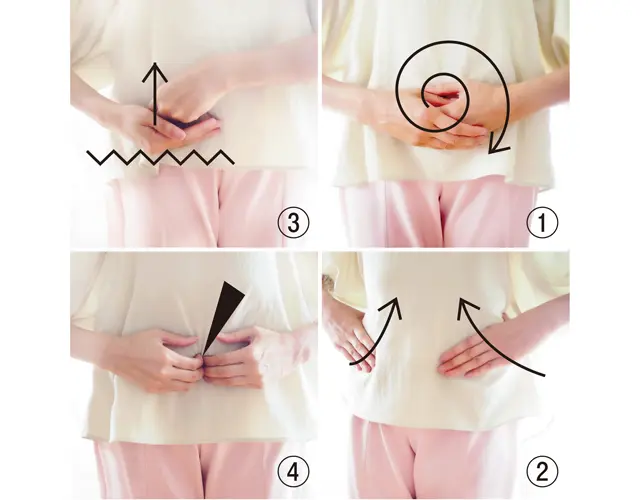 ③

①

④

②