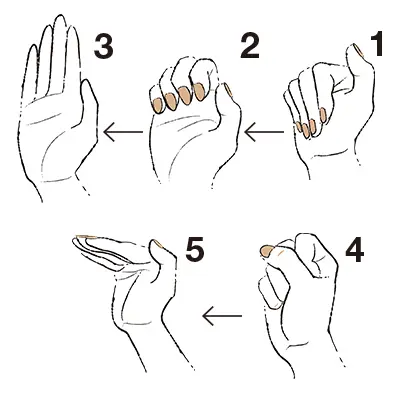 3
2
1
5
4